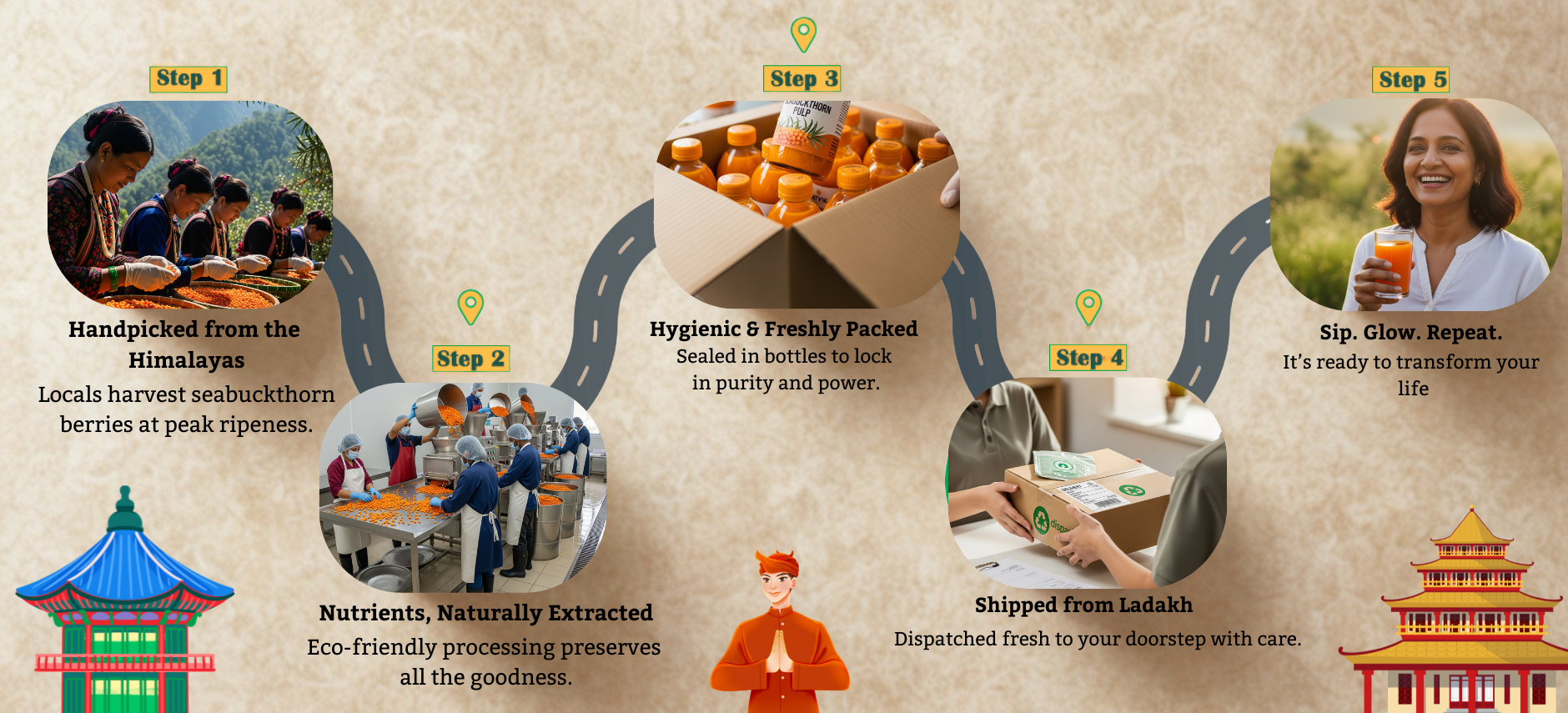 Step 1

Handpicked from the Himalayas

Locals harvest seabuckthorn berries at peak ripeness.

Step 2

Nutrients, Naturally Extracted

Eco-friendly processing preserves all the goodness.

Step 3

SEABUCKTHORN PULP

Hygienic & Freshly Packed

Sealed in bottles to lock in purity and power.

Step 4

Shipped from Ladakh

Dispatched fresh to your doorstep with care.

Step 5

Sip. Glow. Repeat.

It's ready to transform your life